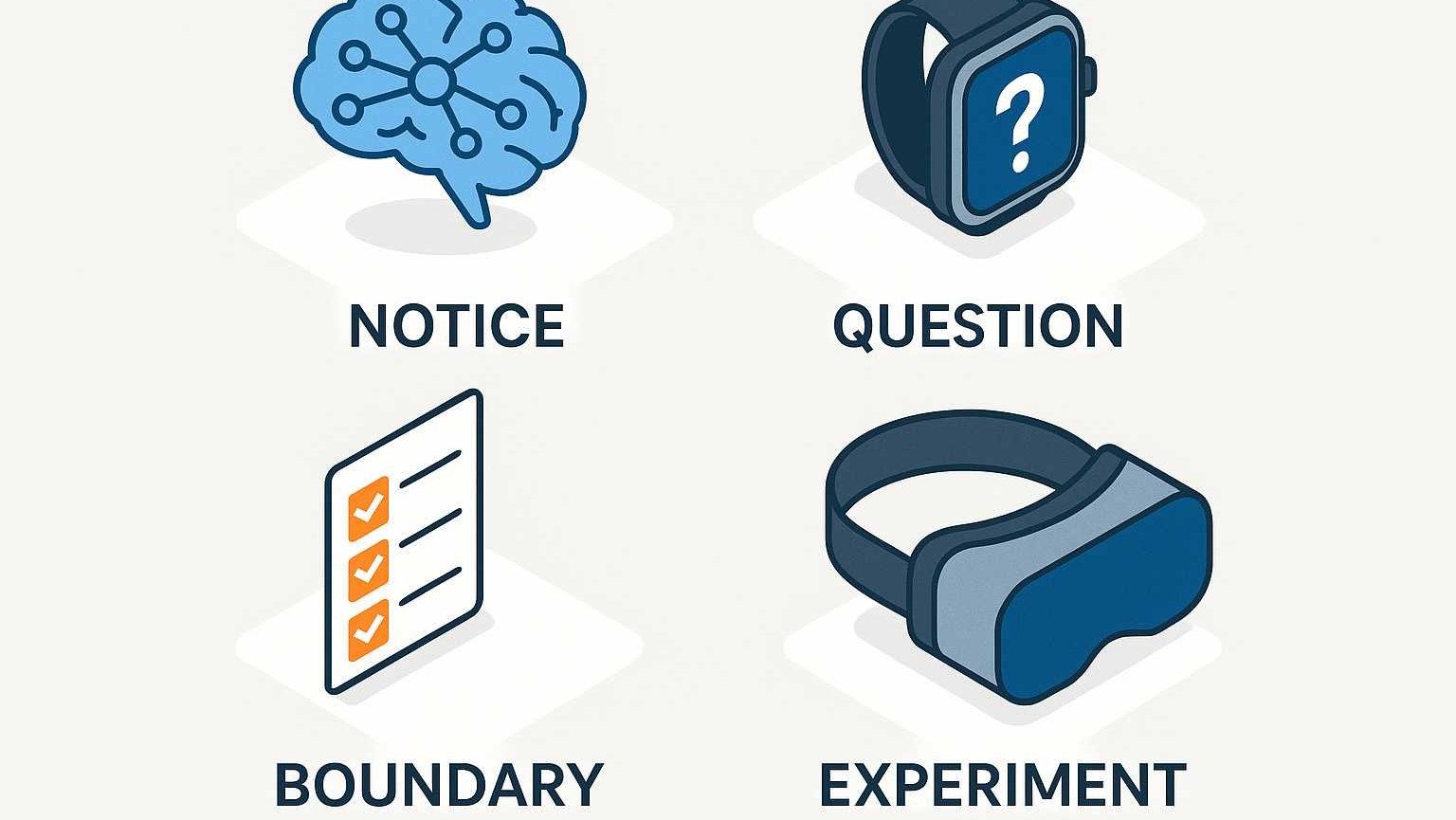 NOTICE

QUESTION

?

BOUNDARY

EXPERIMENT