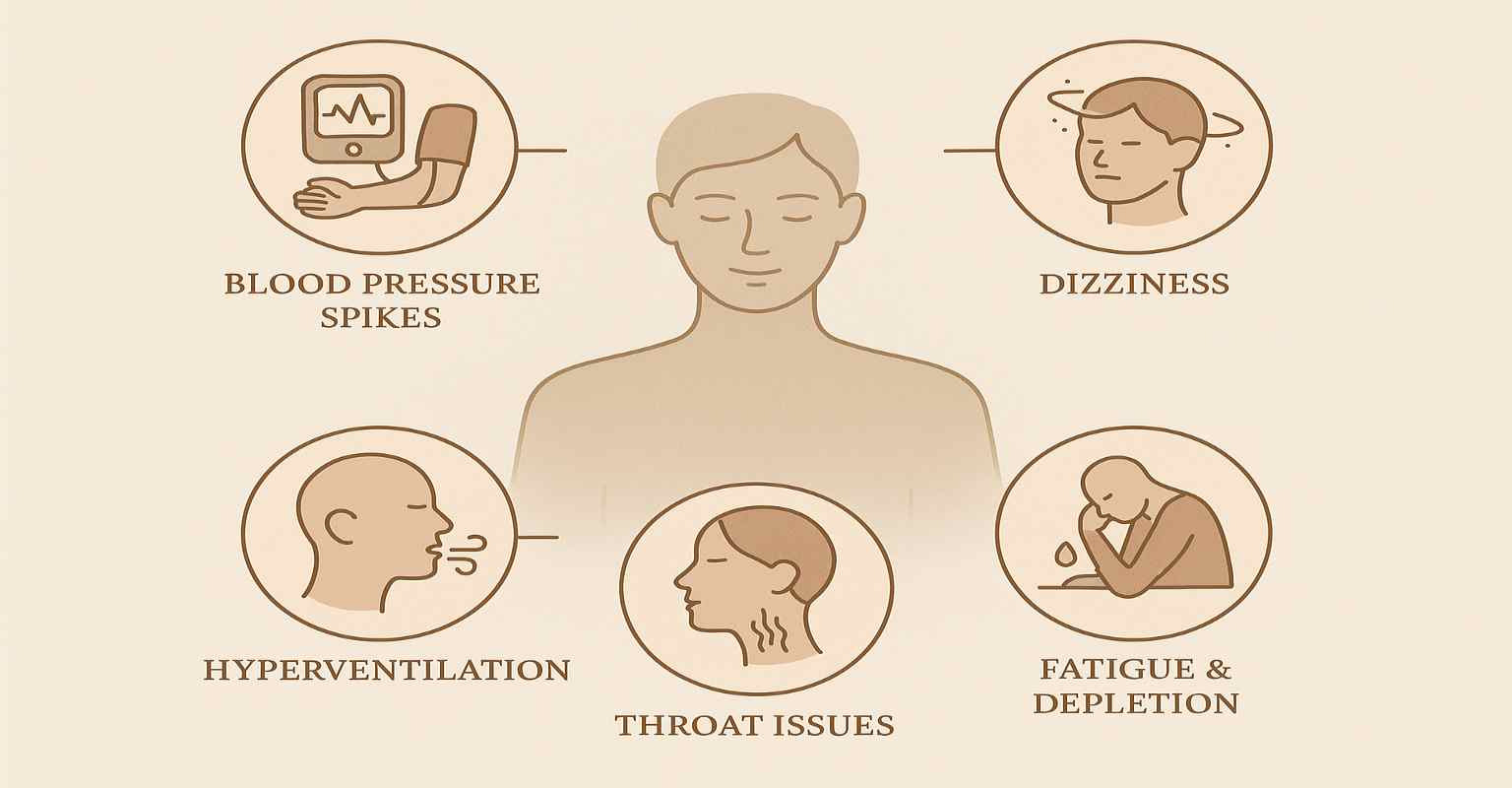 BLOOD PRESSURE SPIKES

DIZZINESS

HYPERVENTILATION

THROAT ISSUES

FATIGUE & DEPLETION